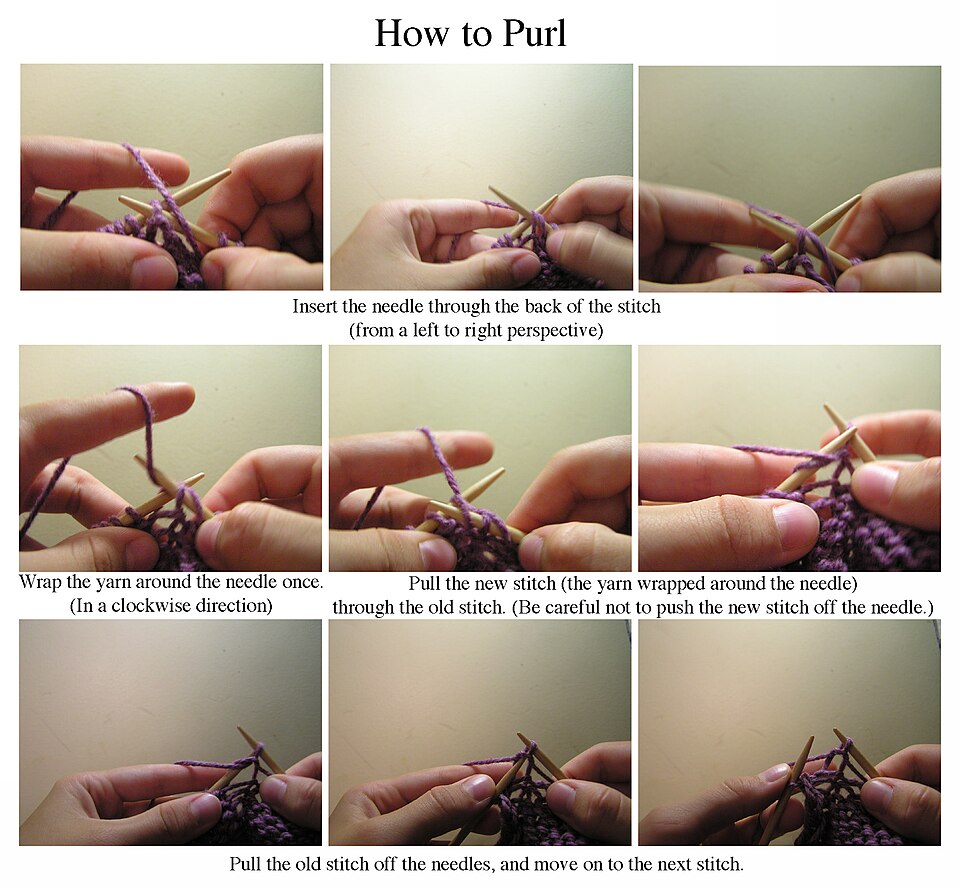 How to Purl

Insert the needle through the back of the stitch (from a left to right perspective)

Wrap the yarn around the needle once. (In a clockwise direction)

Pull the new stitch (the yarn wrapped around the needle) through the old stitch. (Be careful not to push the new stitch off the needle.)

Pull the old stitch off the needles, and move on to the next stitch.