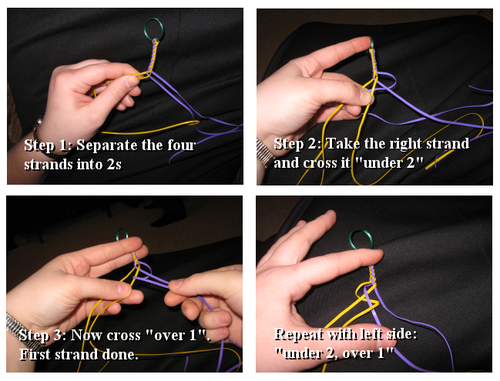 Step 1: Separate the four strands into 2s

Step 2: Take the right strand and cross it "under 2"

Step 3: Now cross "over 1". First strand done.

Repeat with left side: "under 2, over 1"